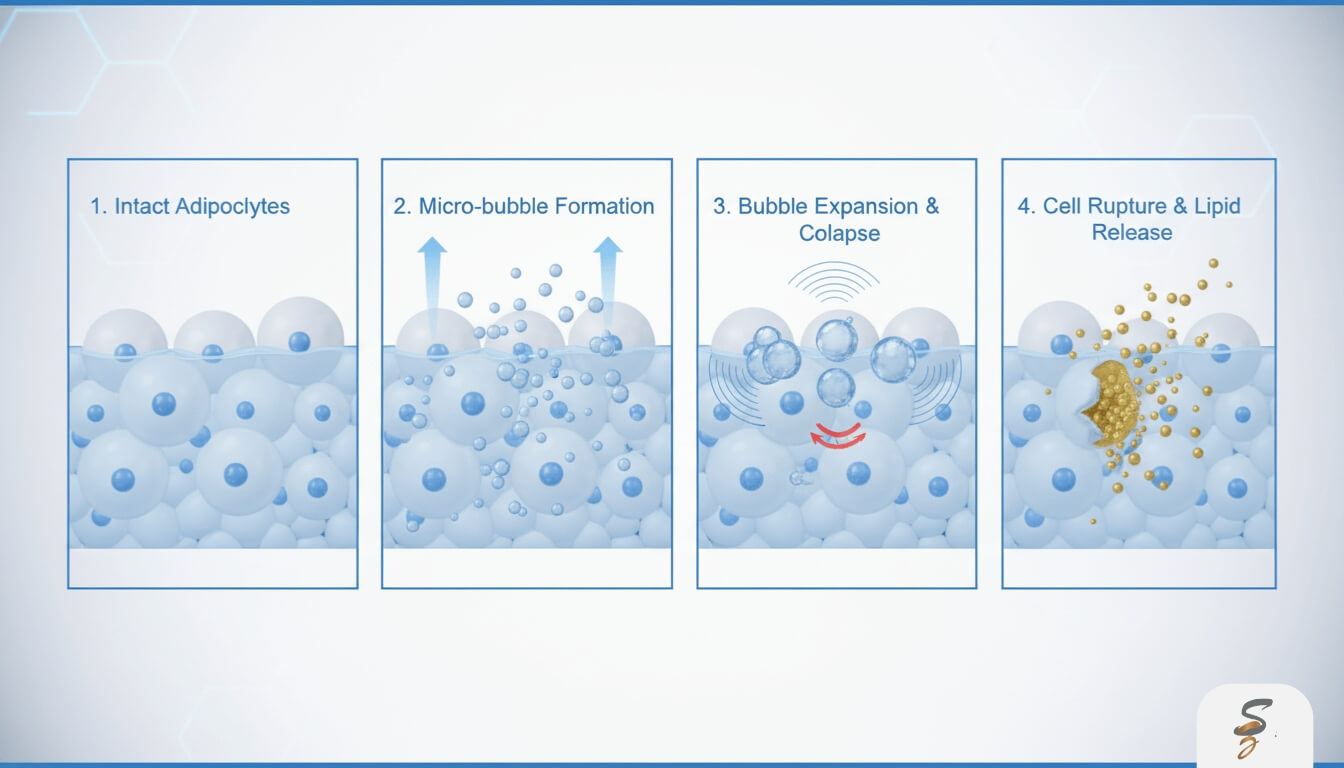 1. Intact Adipoclytes

2. Micro-bubble Formation

3. Bubble Expansion & Colapse

4. Cell Rupture & Lipid Release